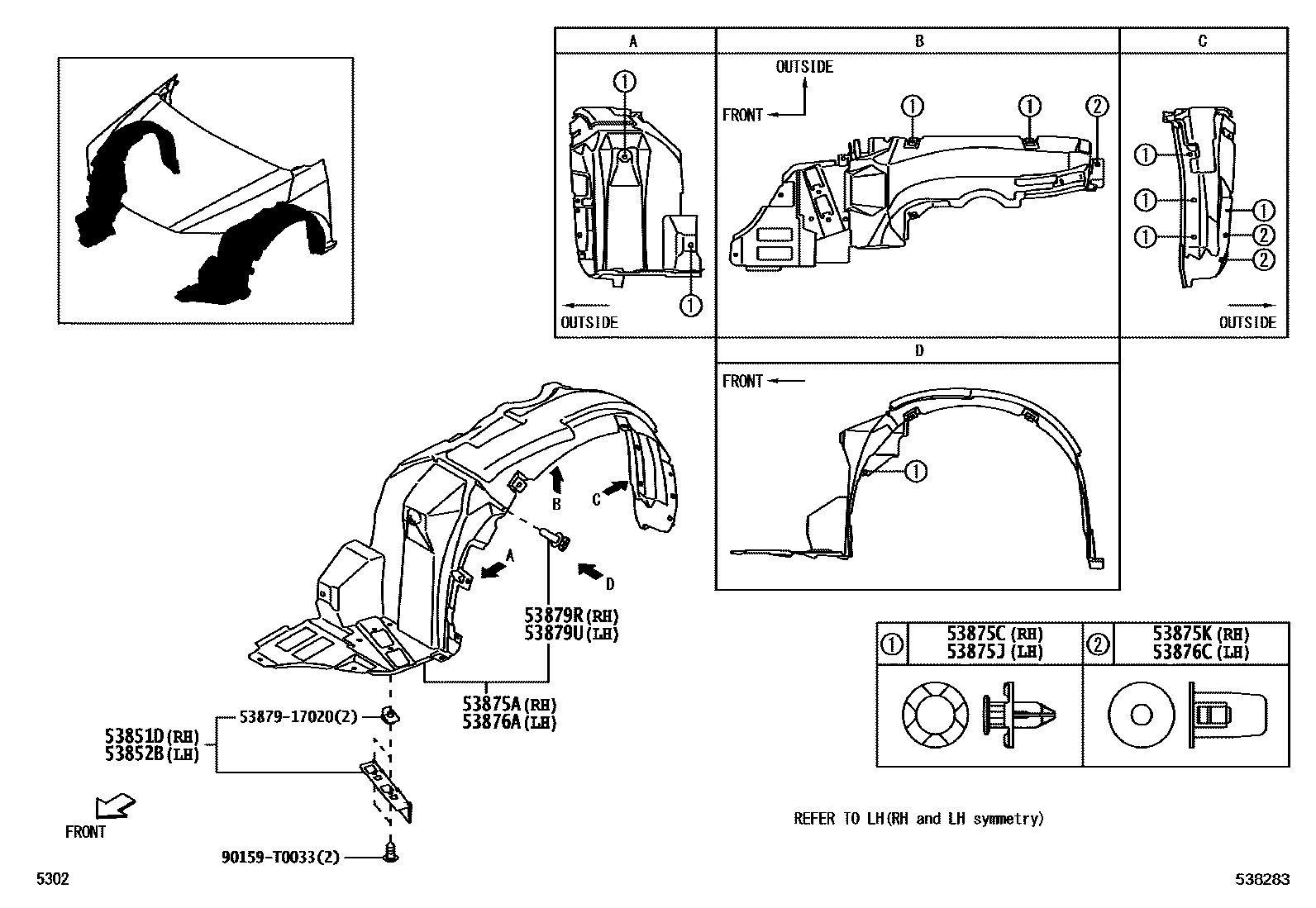 A

①

①

OUTSIDE

B

OUTSIDE

FRONT

①

①

②

C

①

①

①

①

②

②

OUTSIDE

D

FRONT

①

B

C

A

D

53879R(RH)
53879U(LH)

53875A(RH)
53876A(LH)

53879-17020(2)

53851D(RH)
53852B(LH)

FRONT

90159-T0033(2)

| ① | 53875C(RH) 53875J(LH) | ② | 53875K(RH) 53876C(LH) |
|---|---|---|---|

REFER TO LH(RH and LH symmetry)

5302

538283